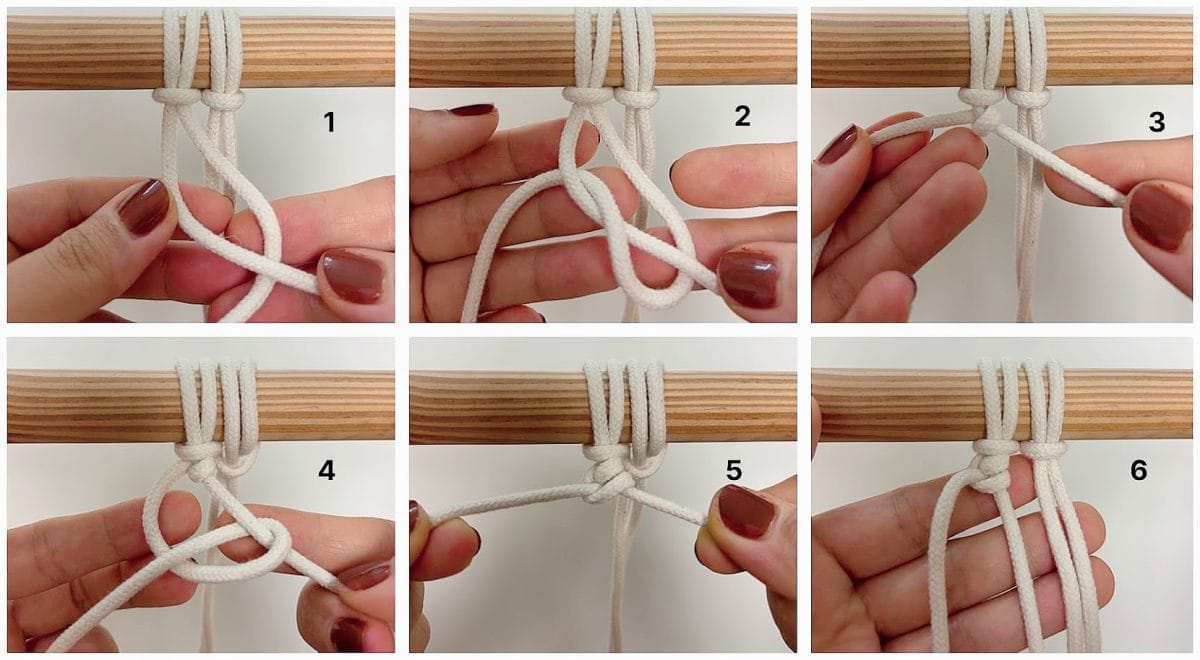 1

2

3

4

5

6