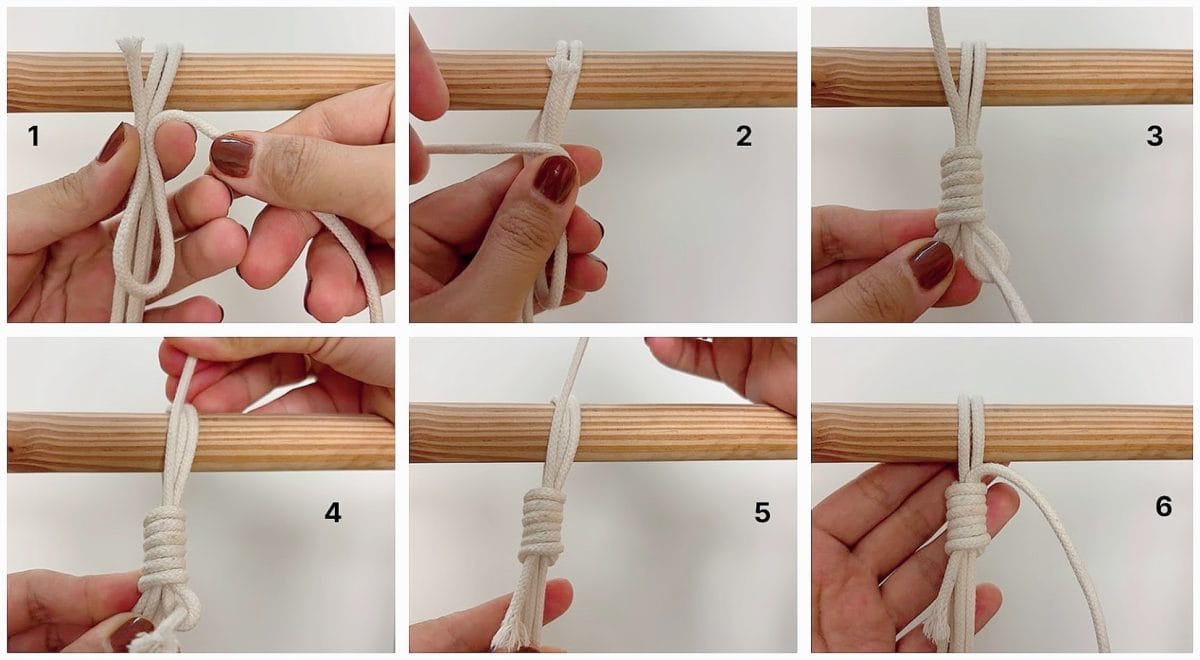 1

2

3

4

5

6