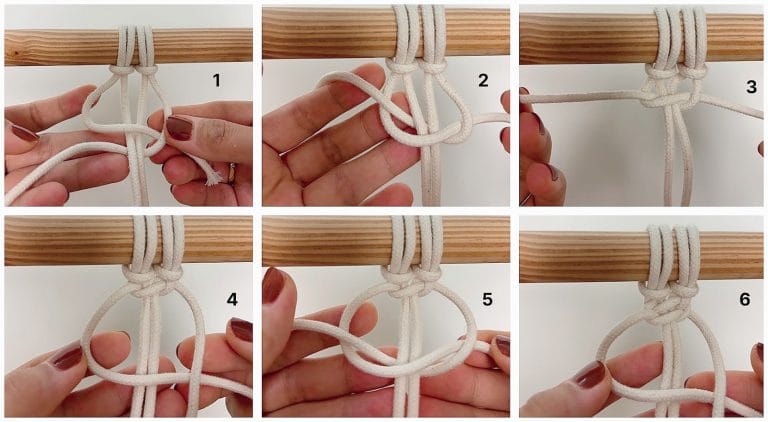 1

2

3

4

5

6