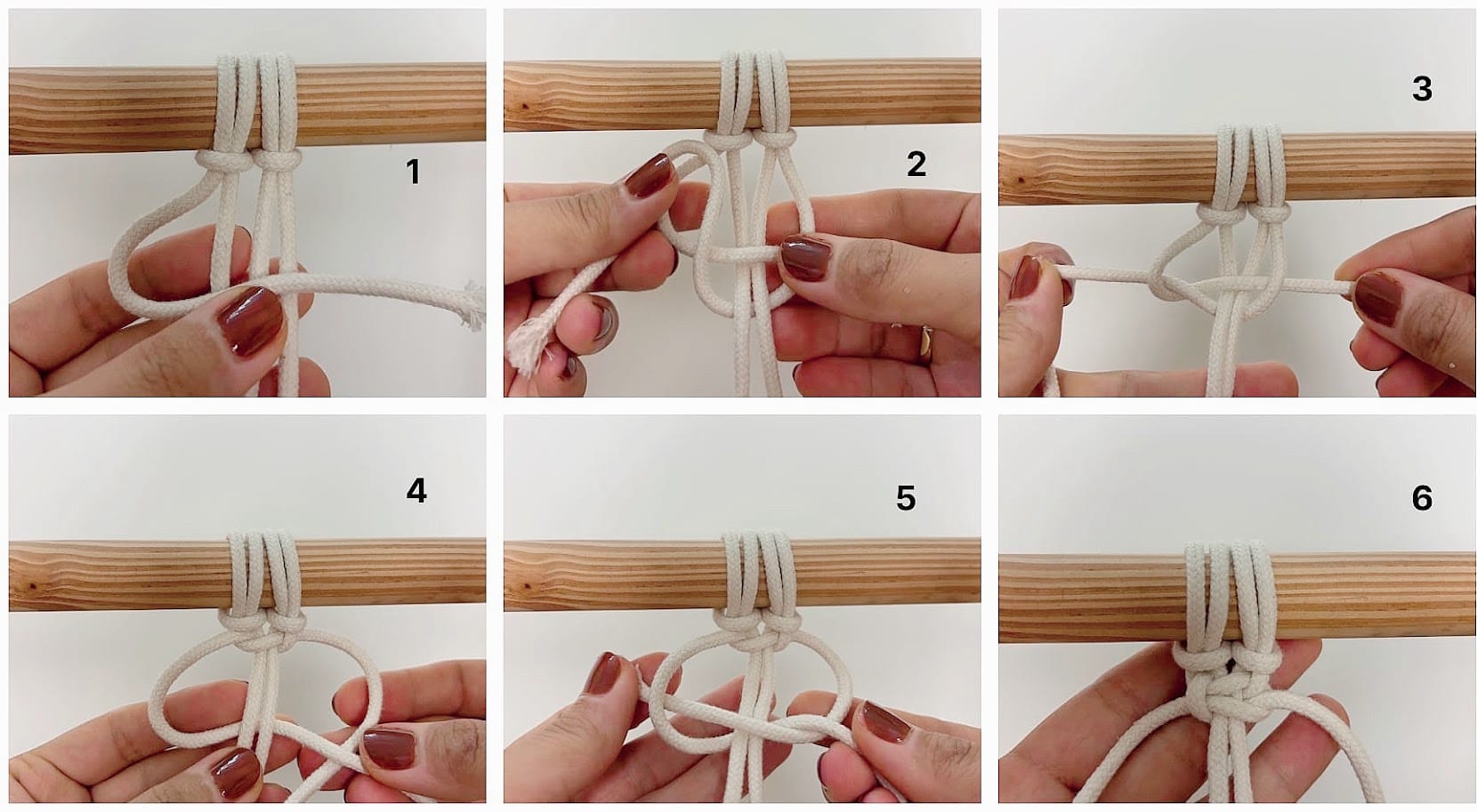 1

2

3

4

5

6